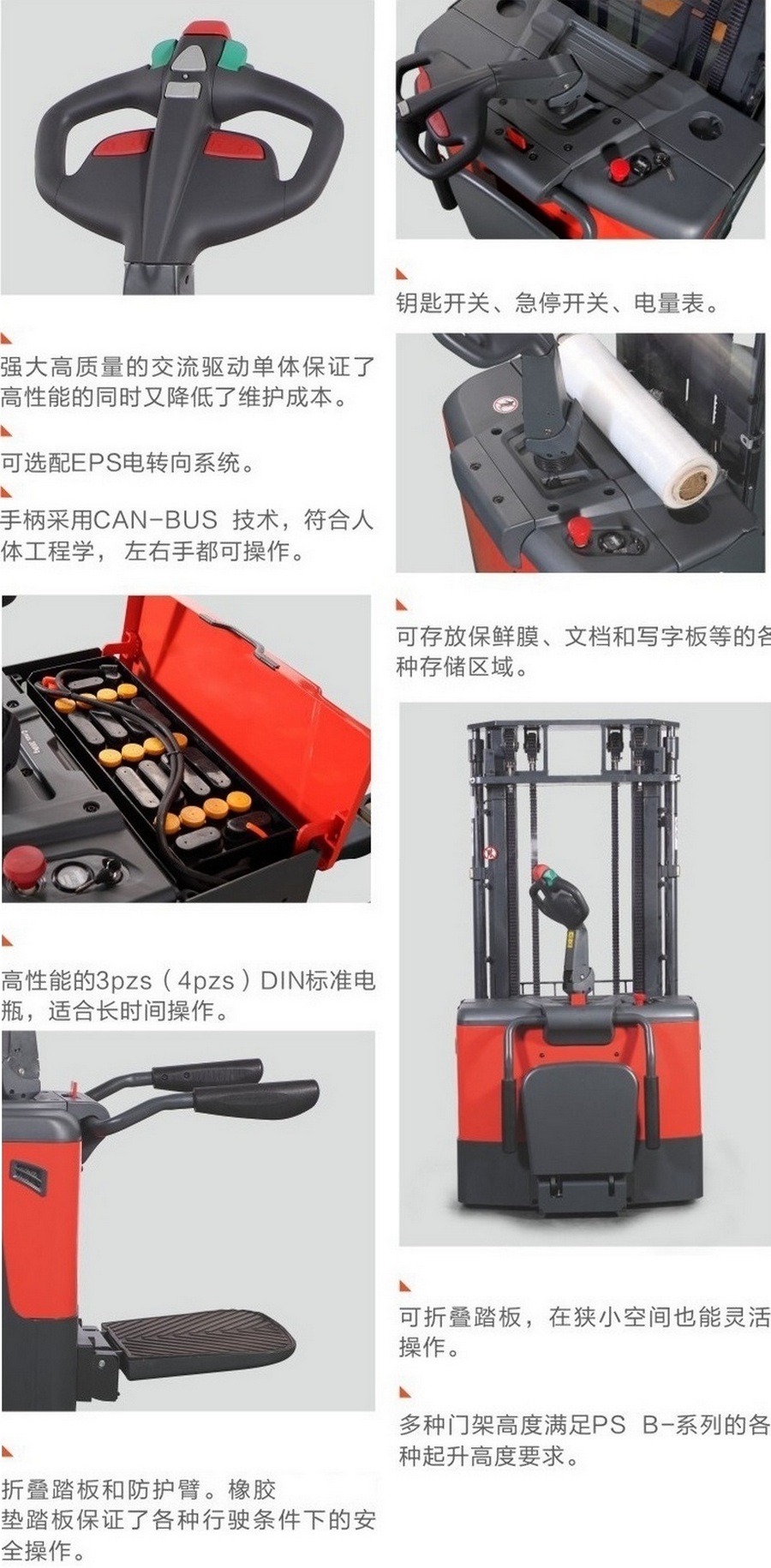 强大高质量的交流驱动单体保证了高性能的同时又降低了维护成本。

可选配EPS电转向系统。

手柄采用CAN-BUS 技术，符合人体工程学， 左右手都可操作。

高性能的3pzs（4pzs）DIN标准电瓶，适合长时间操作。

折叠踏板和防护臂。橡胶垫踏板保证了各种行驶条件下的安全操作。

钥匙开关、急停开关、电量表。

可存放保鲜膜、文档和写字板等的各种存储区域。

可折叠踏板，在狭小空间也能灵活操作。

多种门架高度满足PS B-系列的各种起升高度要求。