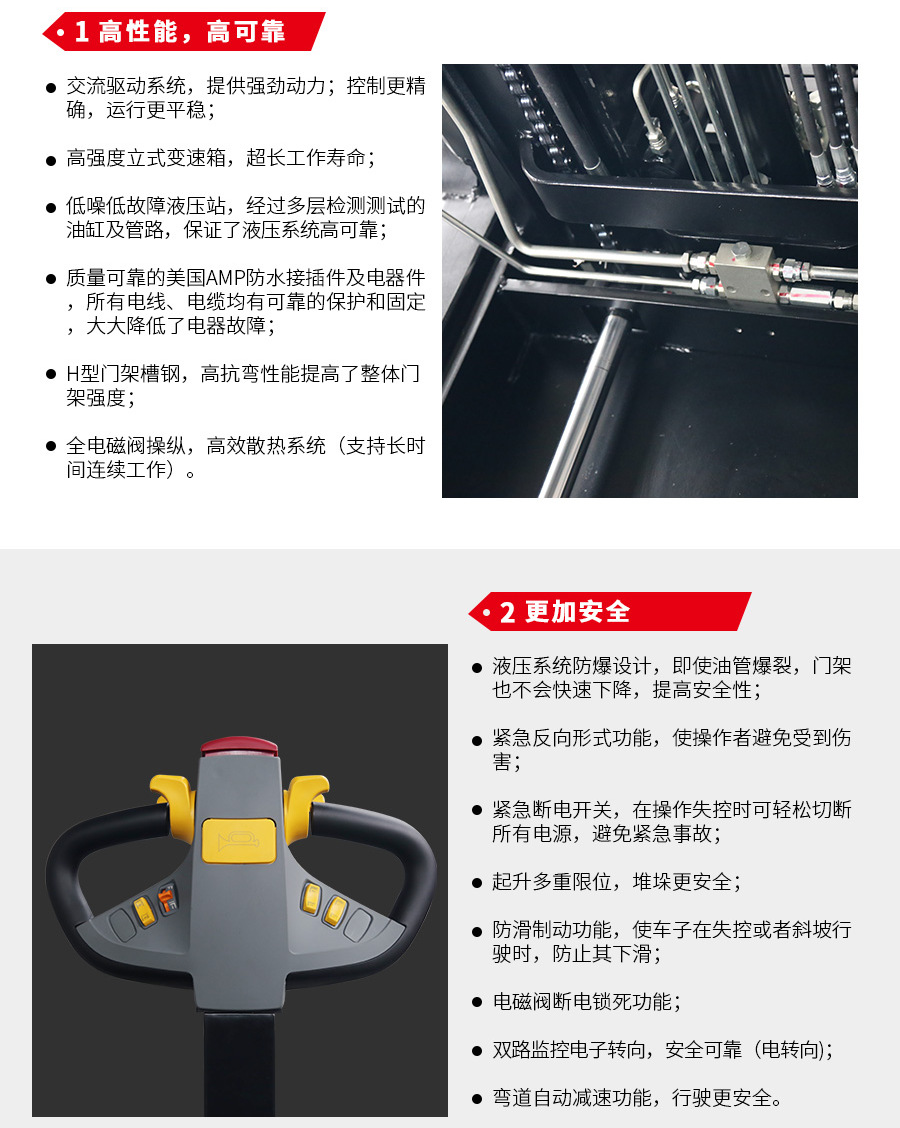 • 1 高性能，高可靠

● 交流驱动系统，提供强劲动力；控制更精确，运行更平稳；

● 高强度立式变速箱，超长工作寿命；

● 低噪低故障液压站，经过多层检测测试的油缸及管路，保证了液压系统高可靠；

● 质量可靠的美国AMP防水接插件及电器件，所有电线、电缆均有可靠的保护和固定，大大降低了电器故障；

● H型门架槽钢，高抗弯性能提高了整体门架强度；

● 全电磁阀操纵，高效散热系统（支持长时间连续工作）。

• 2 更加安全

● 液压系统防爆设计，即使油管爆裂，门架也不会快速下降，提高安全性；

● 紧急反向形式功能，使操作者避免受到伤害；

● 紧急断电开关，在操作失控时可轻松切断所有电源，避免紧急事故；

● 起升多重限位，堆垛更安全；

● 防滑制动功能，使车子在失控或者斜坡行驶时，防止其下滑；

● 电磁阀断电锁死功能；

● 双路监控电子转向，安全可靠（电转向)；

● 弯道自动减速功能，行驶更安全。